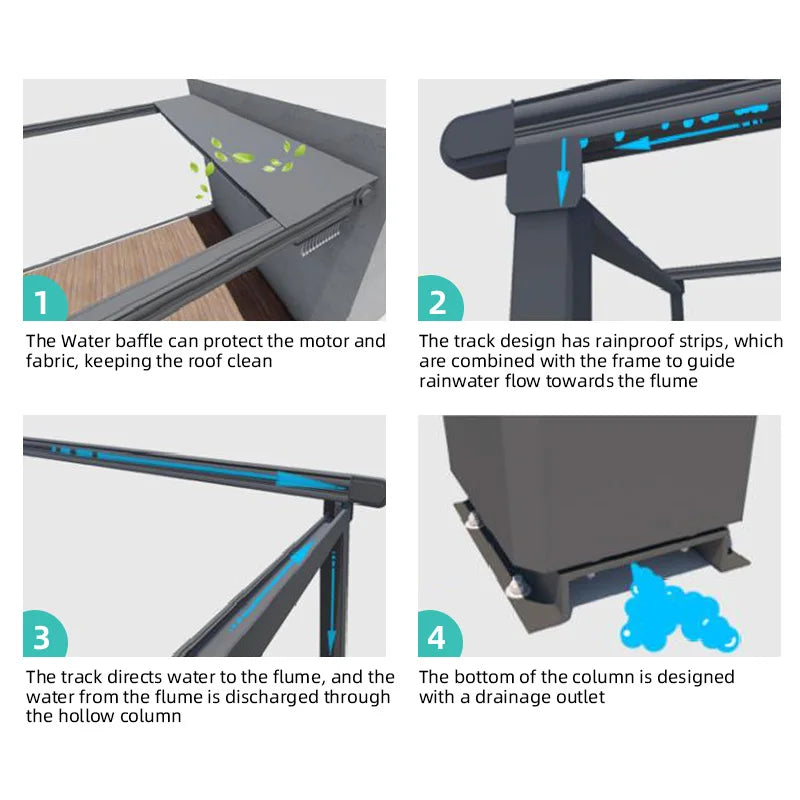 1

The Water baffle can protect the motor and fabric, keeping the roof clean

2

The track design has rainproof strips, which are combined with the frame to guide rainwater flow towards the flume

3

The track directs water to the flume, and the water from the flume is discharged through the hollow column

4

The bottom of the column is designed with a drainage outlet