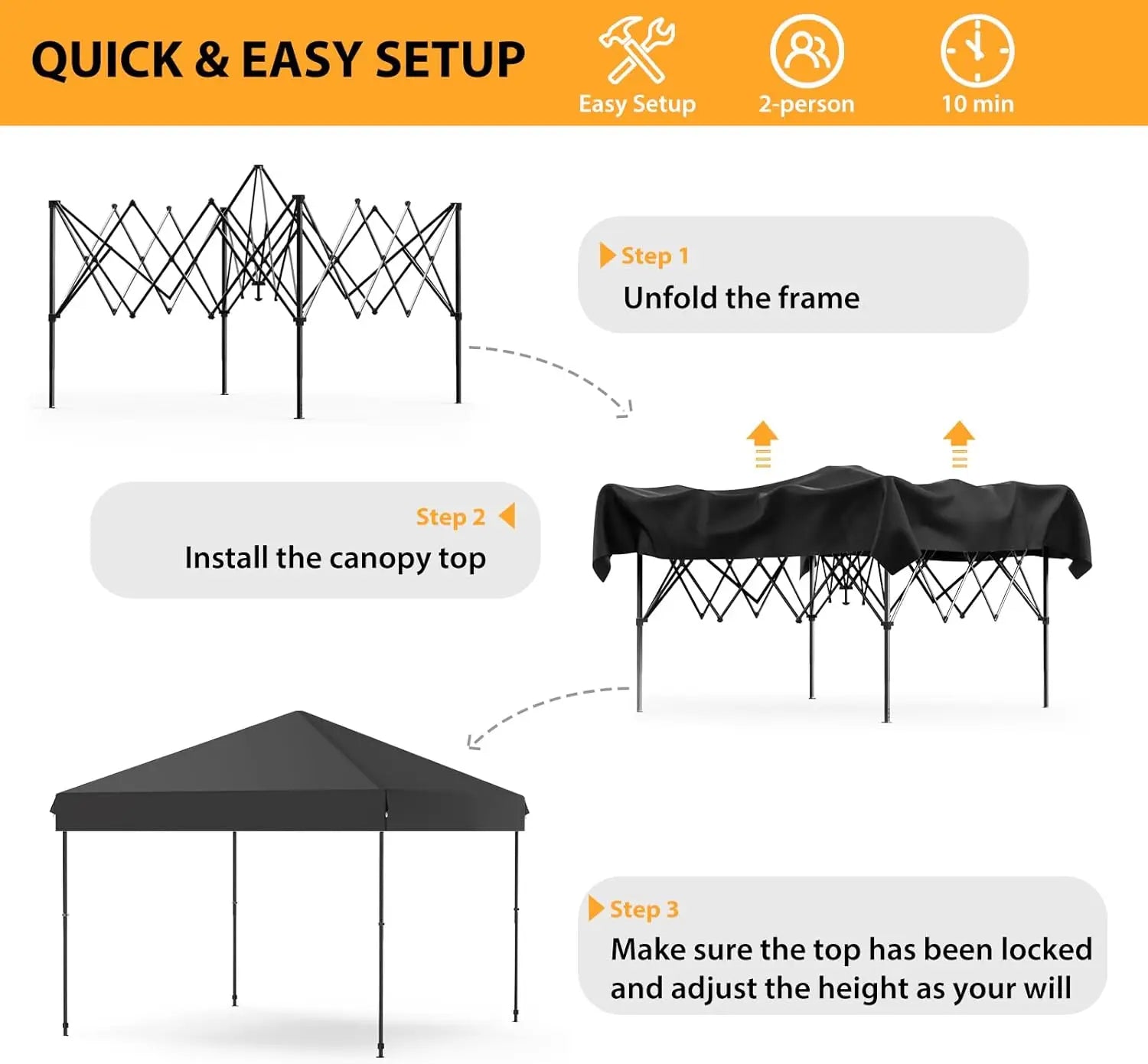 QUICK & EASY SETUP

Easy Setup

2-person

10 min

Step 1
Unfold the frame

Step 2
Install the canopy top

Step 3
Make sure the top has been locked and adjust the height as your will