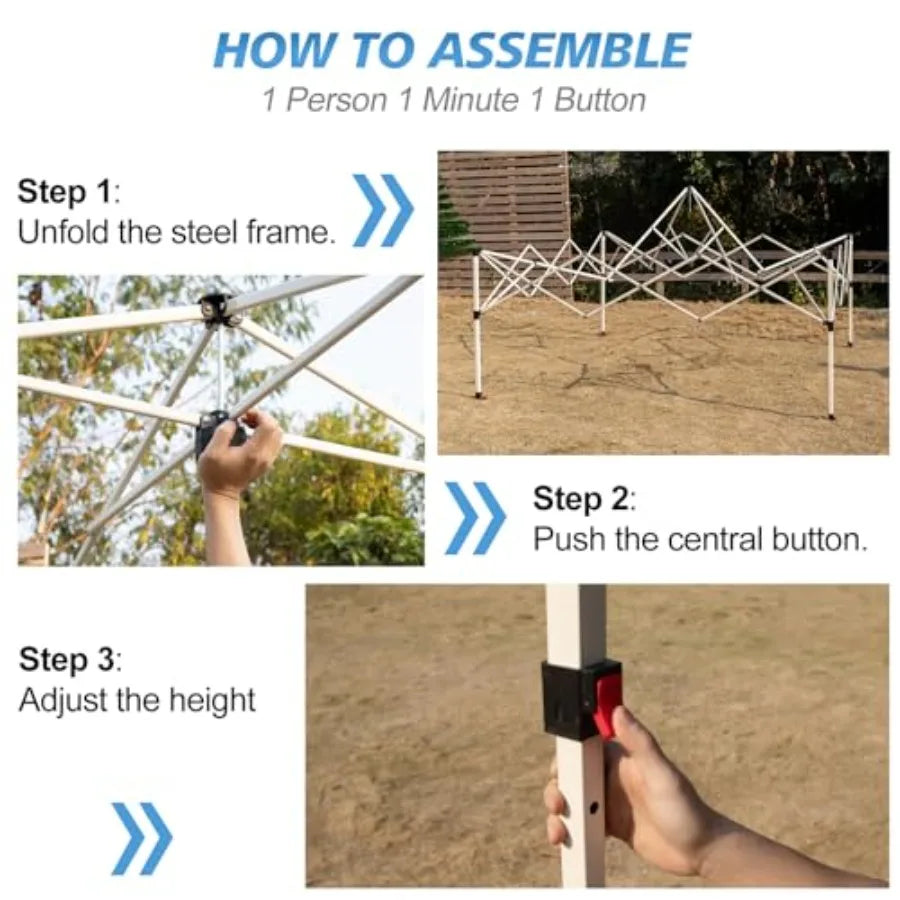 HOW TO ASSEMBLE
1 Person 1 Minute 1 Button

Step 1:
Unfold the steel frame.

Step 2:
Push the central button.

Step 3:
Adjust the height