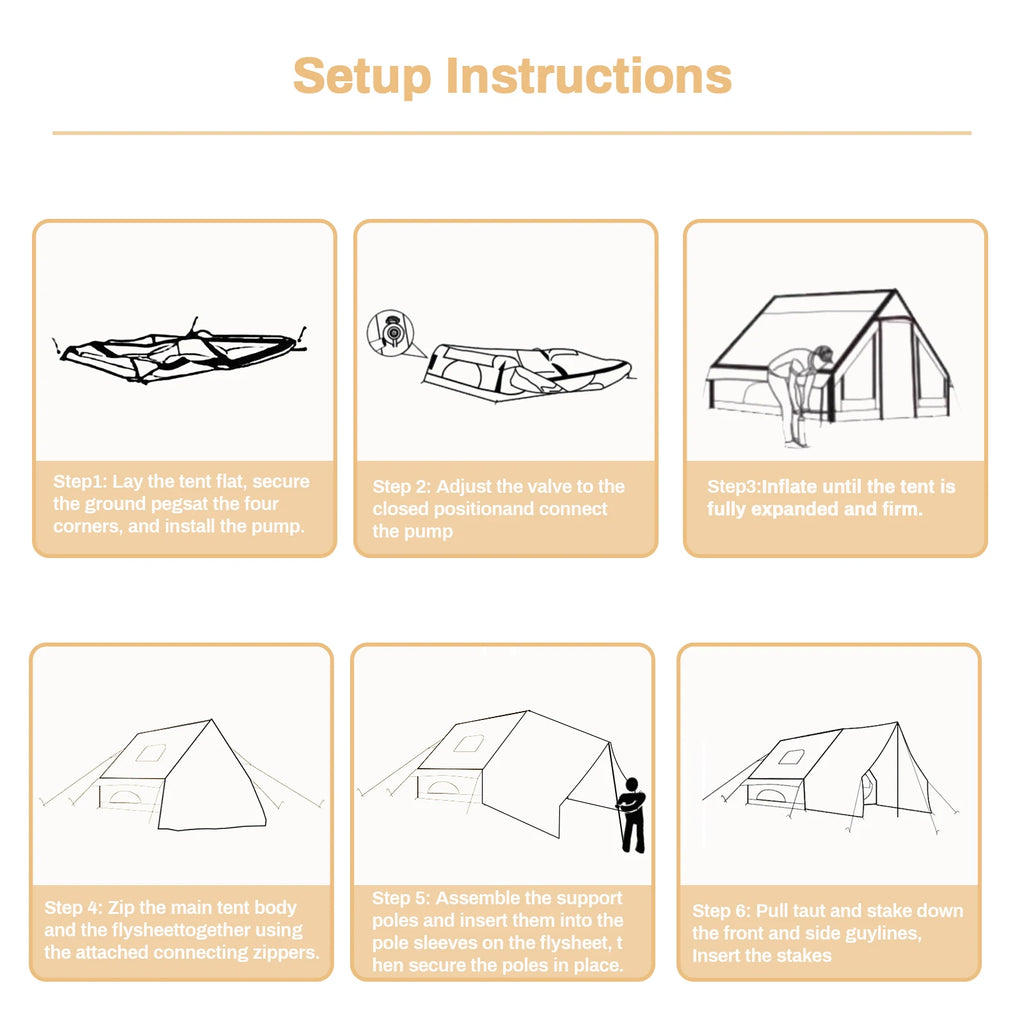 Setup Instructions

Step1: Lay the tent flat, secure the ground pegsat the four corners, and install the pump.

Step 2: Adjust the valve to the closed positionand connect the pump

Step3:Inflate until the tent is fully expanded and firm.

Step 4: Zip the main tent body and the flysheettogether using the attached connecting zippers.

Step 5: Assemble the support poles and insert them into the pole sleeves on the flysheet, t hen secure the poles in place.

Step 6: Pull taut and stake down the front and side guylines, Insert the stakes